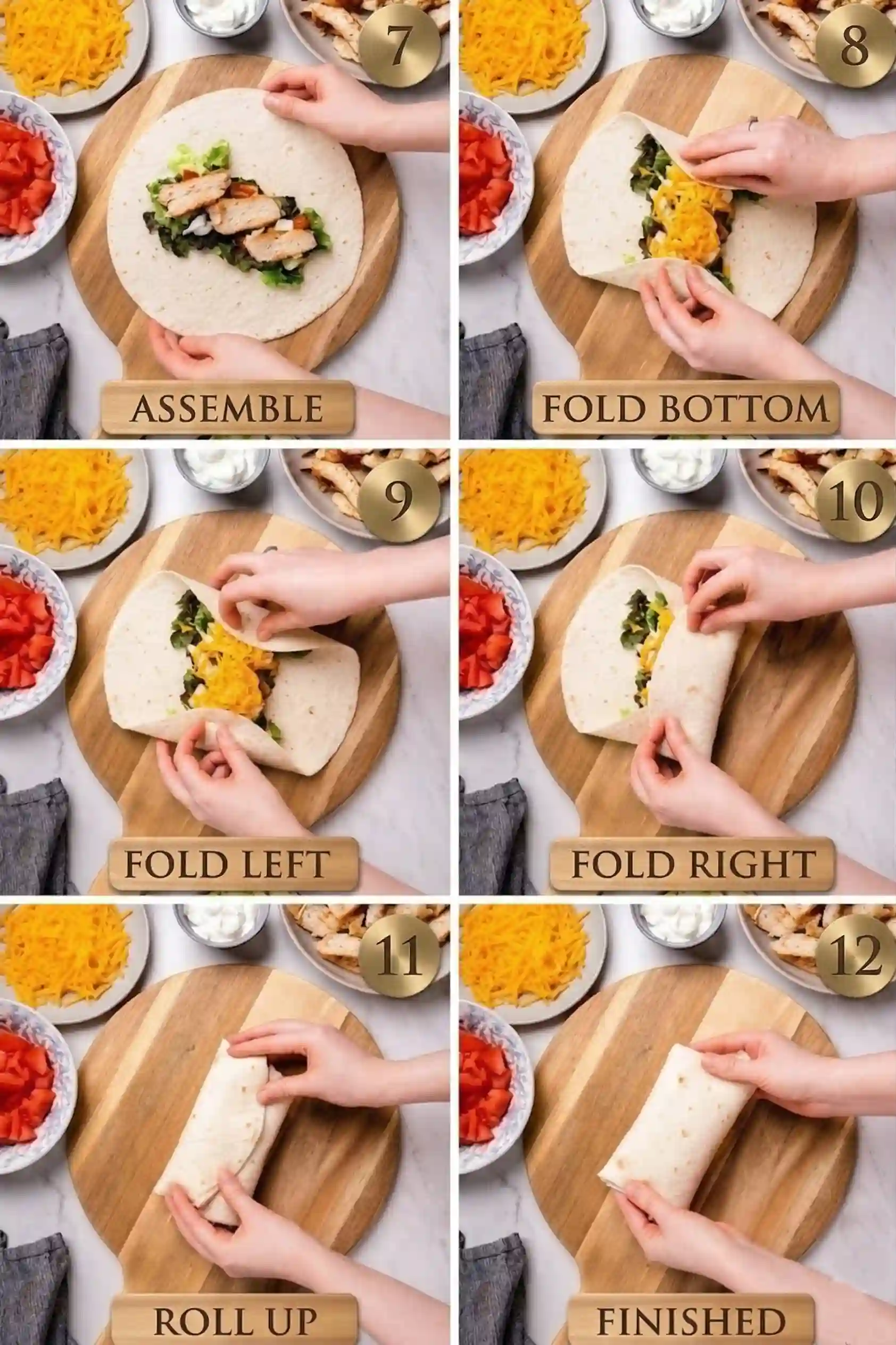 7
ASSEMBLE

8
FOLD BOTTOM

9
FOLD LEFT

10
FOLD RIGHT

11
ROLL UP

12
FINISHED